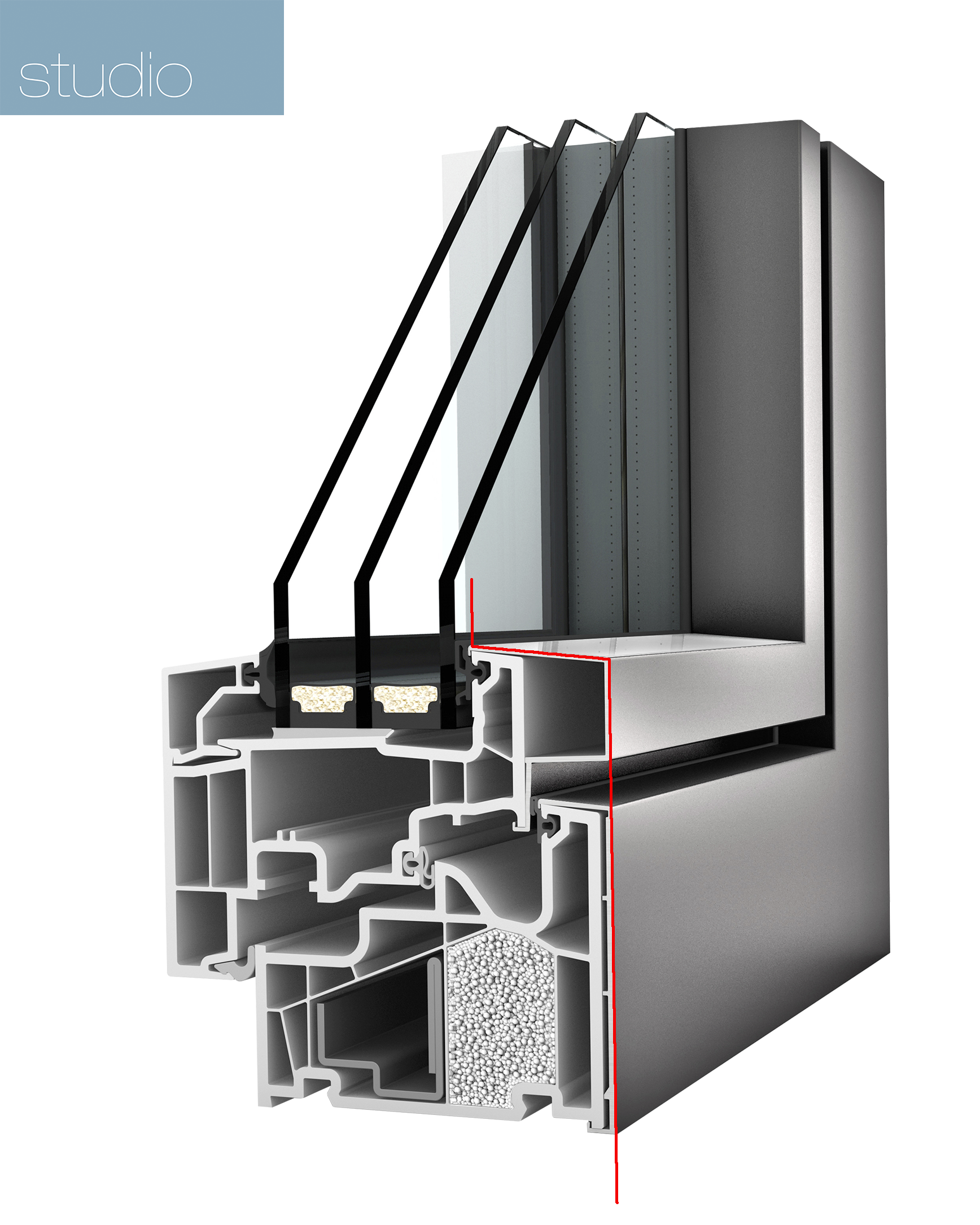 studio